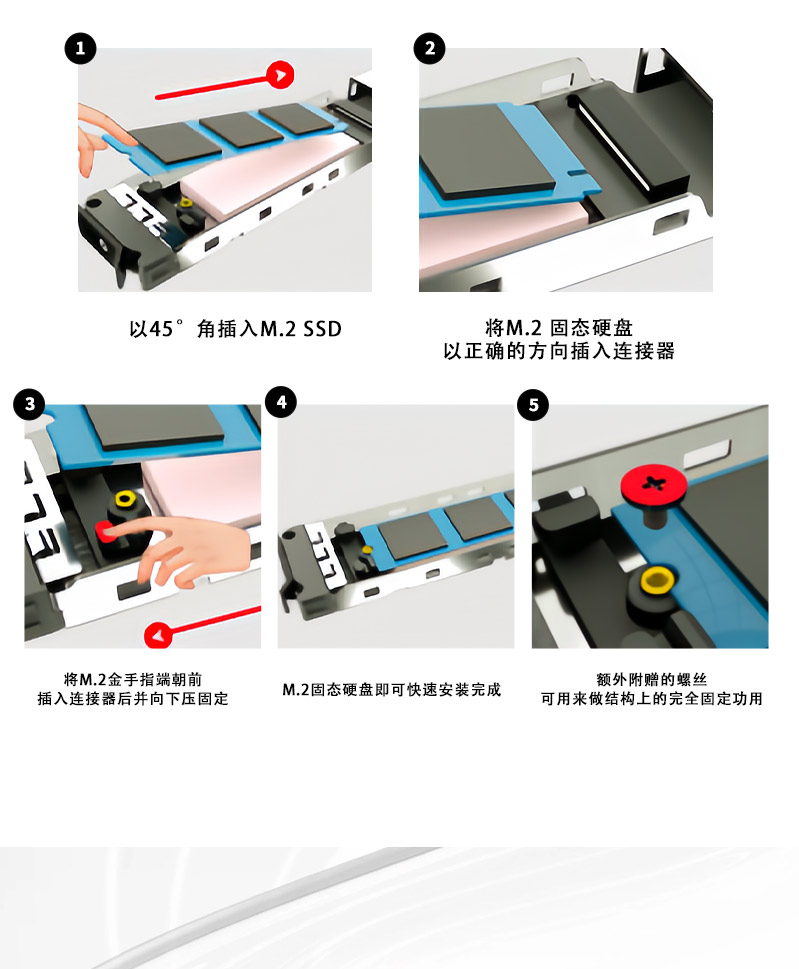 1

以45°角插入M.2 SSD

2

将M.2 固态硬盘
以正确的方向插入连接器

3

将M.2金手指端朝前
插入连接器后并向下压固定

4

M.2固态硬盘即可快速安装完成

5

额外附赠的螺丝
可用来做结构上的完全固定功用