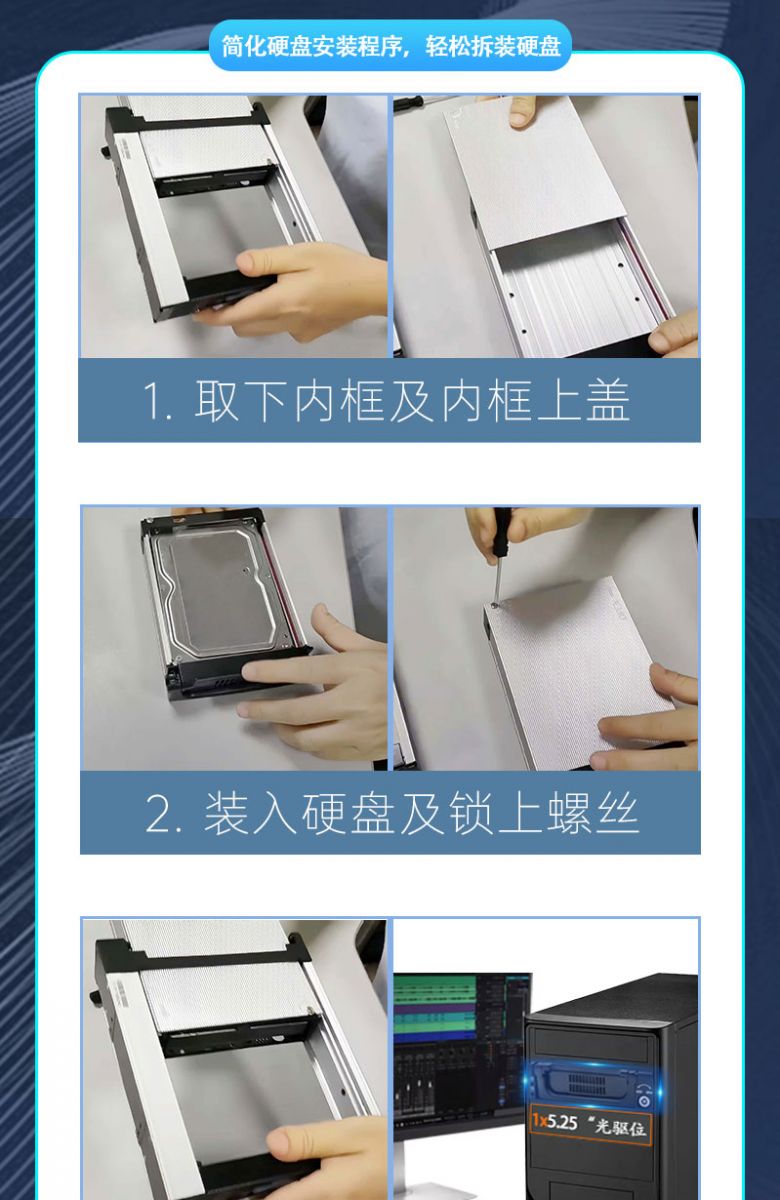 简化硬盘安装程序，轻松拆装硬盘

1. 取下内框及内框上盖

2. 装入硬盘及锁上螺丝

1x5.25 "光驱位