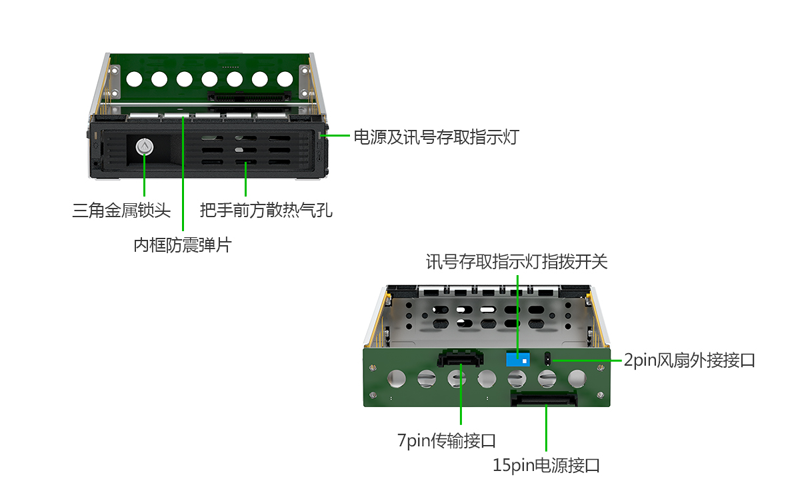 电源及讯号存取指示灯

三角金属锁头

把手前方散热气孔

内框防震弹片

讯号存取指示灯指拨开关

2pin风扇外接接口

7pin传输接口

15pin电源接口