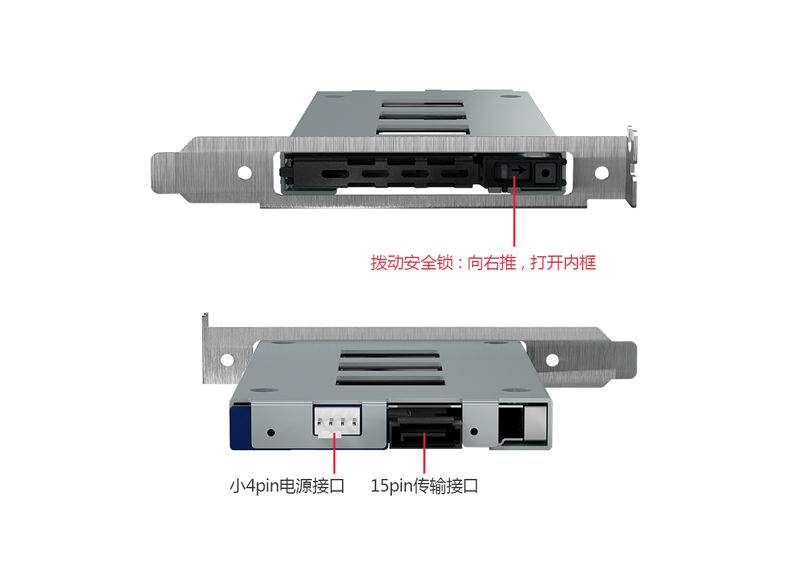 拨动安全锁：向右推，打开内框

小4pin电源接口

15pin传输接口