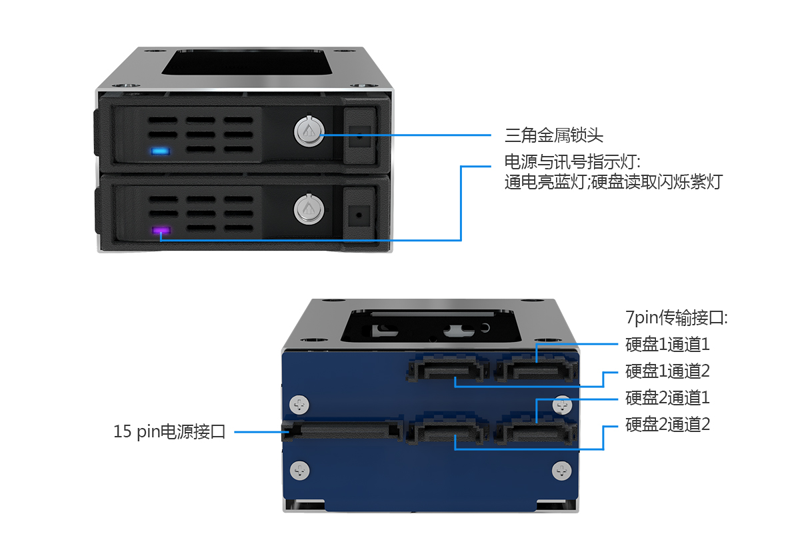 三角金属锁头

电源与讯号指示灯:
通电亮蓝灯;硬盘读取闪烁紫灯

7pin传输接口:
硬盘1通道1
硬盘1通道2
硬盘2通道1
硬盘2通道2

15 pin电源接口